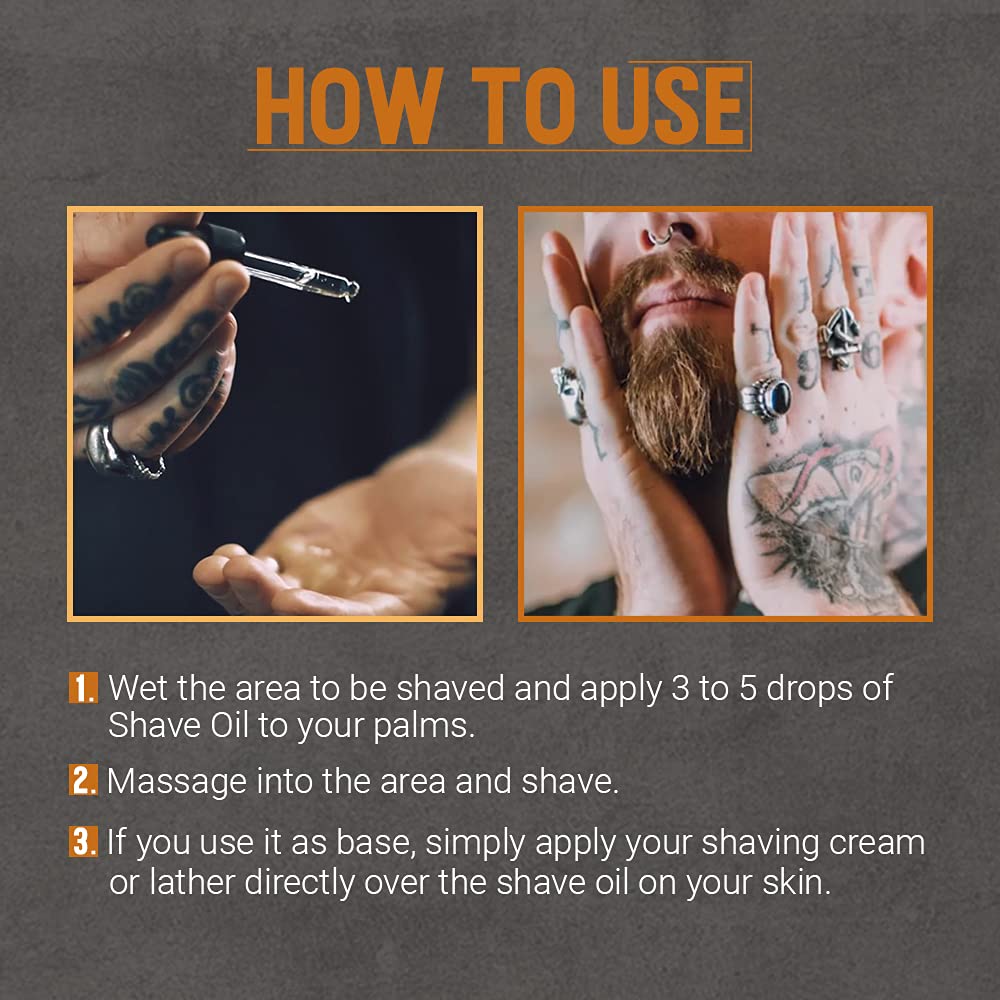 HOW TO USE

1. Wet the area to be shaved and apply 3 to 5 drops of Shave Oil to your palms.

2. Massage into the area and shave.

3. If you use it as base, simply apply your shaving cream or lather directly over the shave oil on your skin.